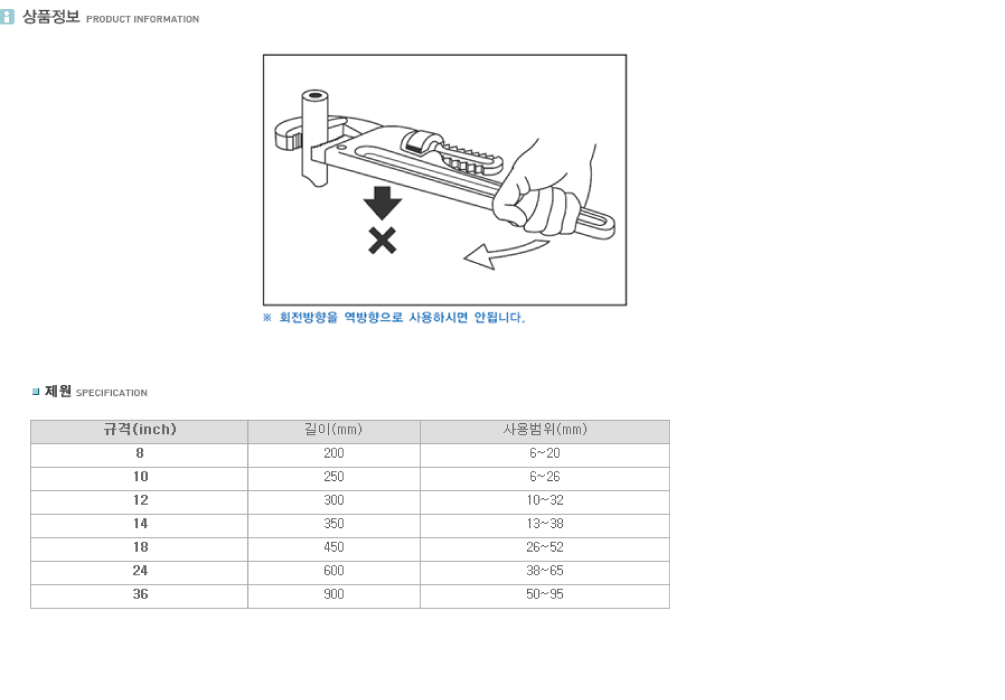 상품정보 PRODUCT INFORMATION

※ 회전방향을 역방향으로 사용하시면 안됩니다.

제원 SPECIFICATION

| 규격(inch) | 길이(mm) | 사용범위(mm) |
|---|---|---|
| 8 | 200 | 6~20 |
| 10 | 250 | 6~26 |
| 12 | 300 | 10~32 |
| 14 | 350 | 13~38 |
| 18 | 450 | 26~52 |
| 24 | 600 | 38~65 |
| 36 | 900 | 50~95 |