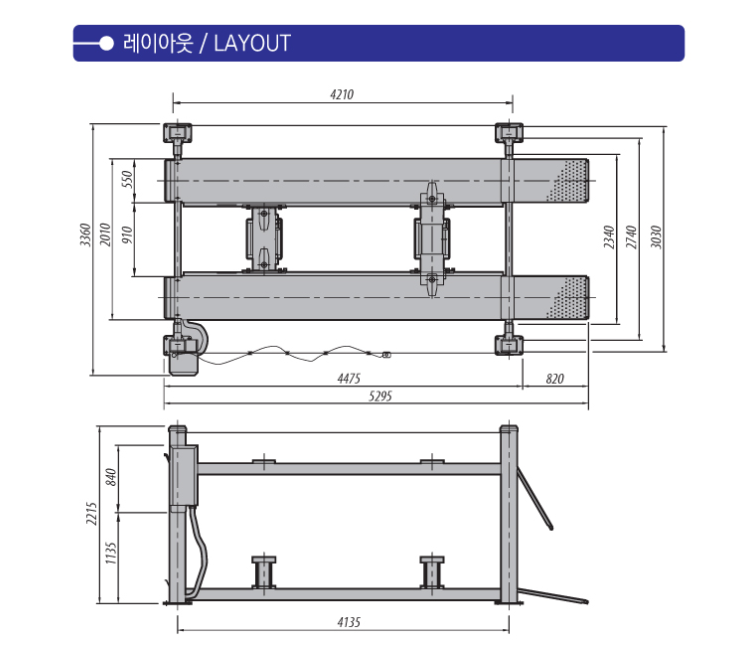 레이아웃 / LAYOUT

4210
3360
2010
550
910
2340
2740
3030
4475
820
5295

2215
840
1135
4135