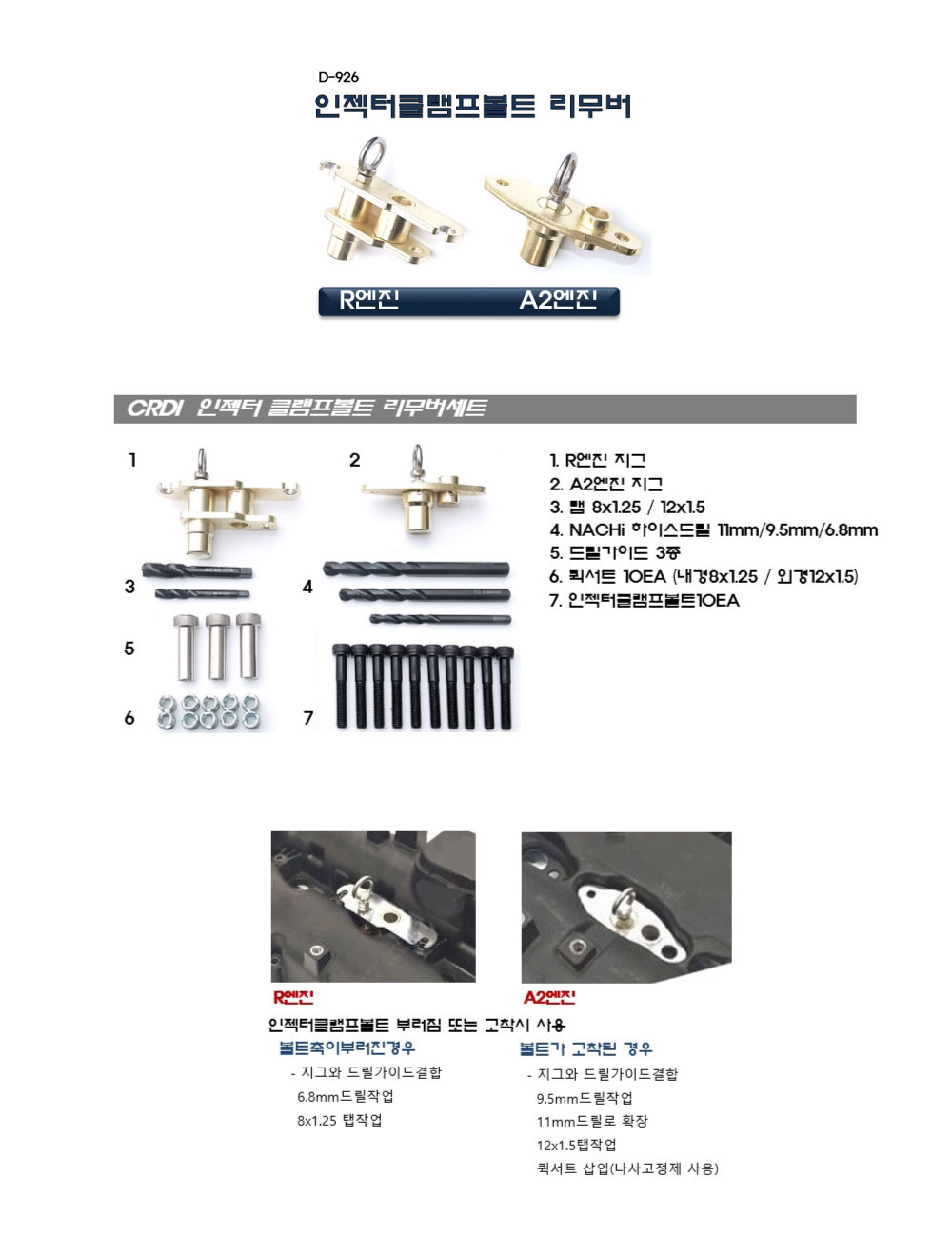 D-926
인젝터클램프볼트 리무버

R엔진 A2엔진

CRDI 인젝터 클램프볼트 리무버세트

1

2

3

4

5

6

7

1. R엔진 지그
2. A2엔진 지그
3. 탭 8x1.25 / 12x1.5
4. NACHi 하이스드릴 11mm/9.5mm/6.8mm
5. 드릴가이드 3종
6. 퀵서트 10EA (내경8x1.25 / 외경12x1.5)
7. 인젝터클램프볼트10EA

R엔진

A2엔진

인젝터클램프볼트 부러짐 또는 고착시 사용

볼트축이부러진경우
- 지그와 드릴가이드결합
6.8mm드릴작업
8x1.25 탭작업

볼트가 고착된 경우
- 지그와 드릴가이드결합
9.5mm드릴작업
11mm드릴로 확장
12x1.5탭작업
퀵서트 삽입(나사고정제 사용)